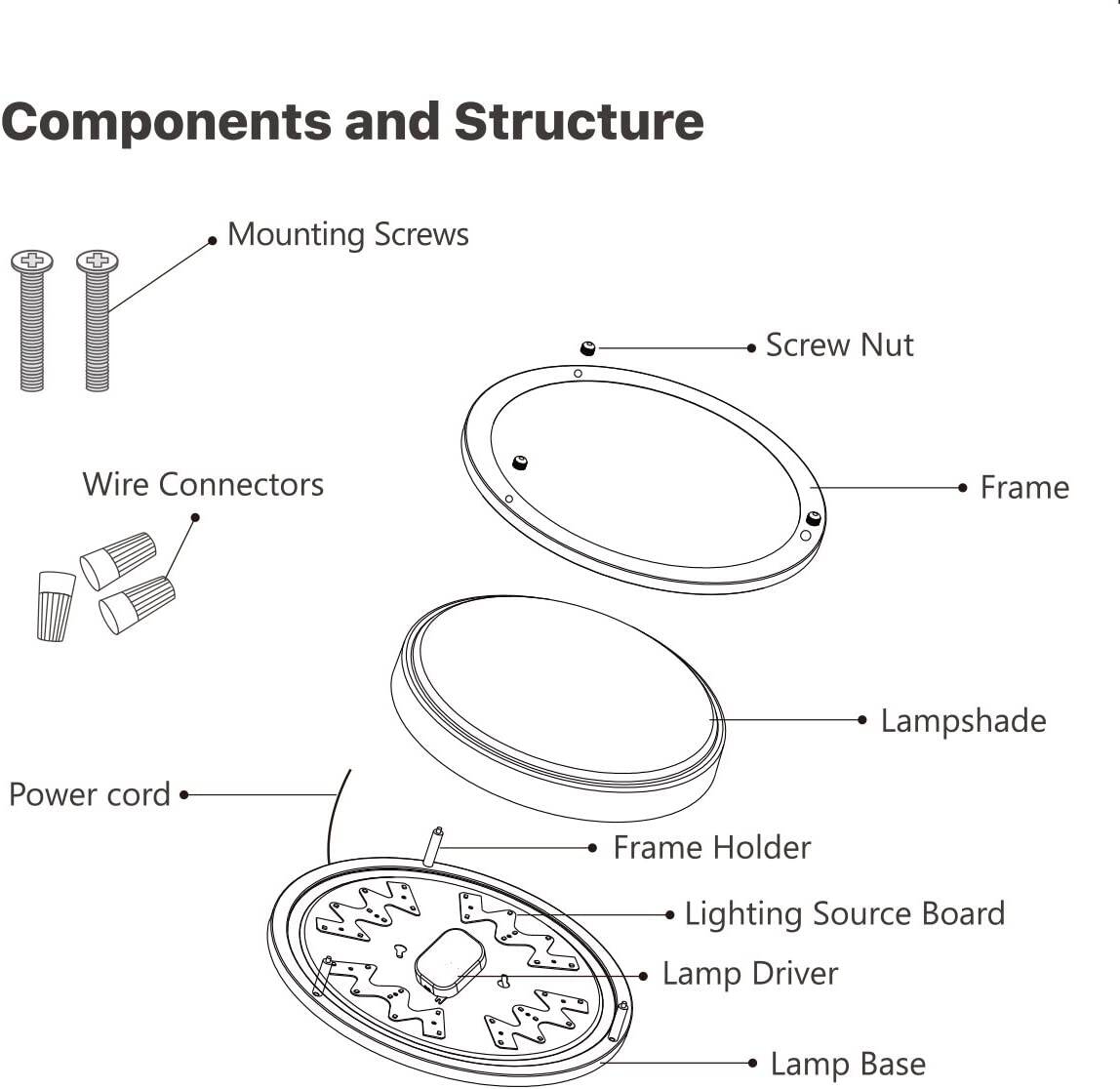 Components and Structure

Mounting Screws

Screw Nut

Wire Connectors

Frame

Lampshade

Power cord

Frame Holder

Lighting Source Board

Lamp Driver

Lamp Base